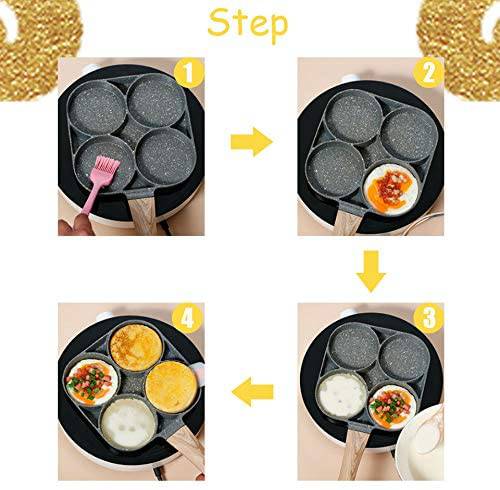 Step

1

2

3

4