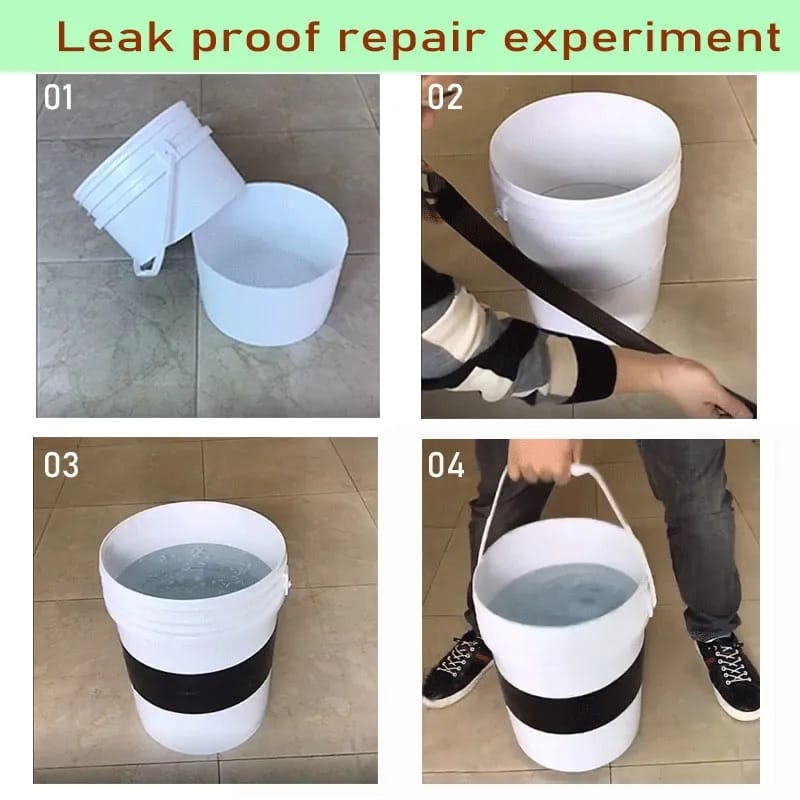 Leak proof repair experiment

01

02

03

04