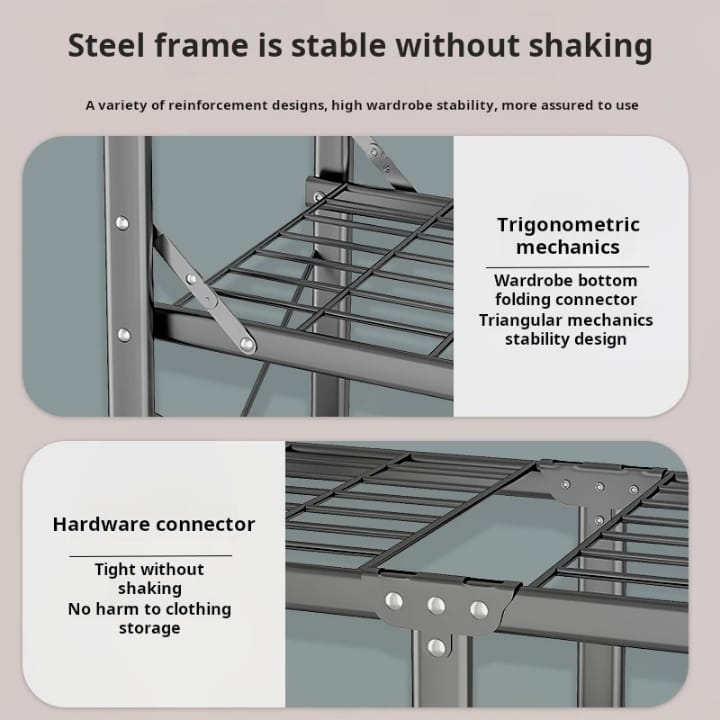 Steel frame is stable without shaking

A variety of reinforcement designs, high wardrobe stability, more assured to use

Trigonometric mechanics

Wardrobe bottom folding connector
Triangular mechanics stability design

Hardware connector

Tight without shaking
No harm to clothing storage